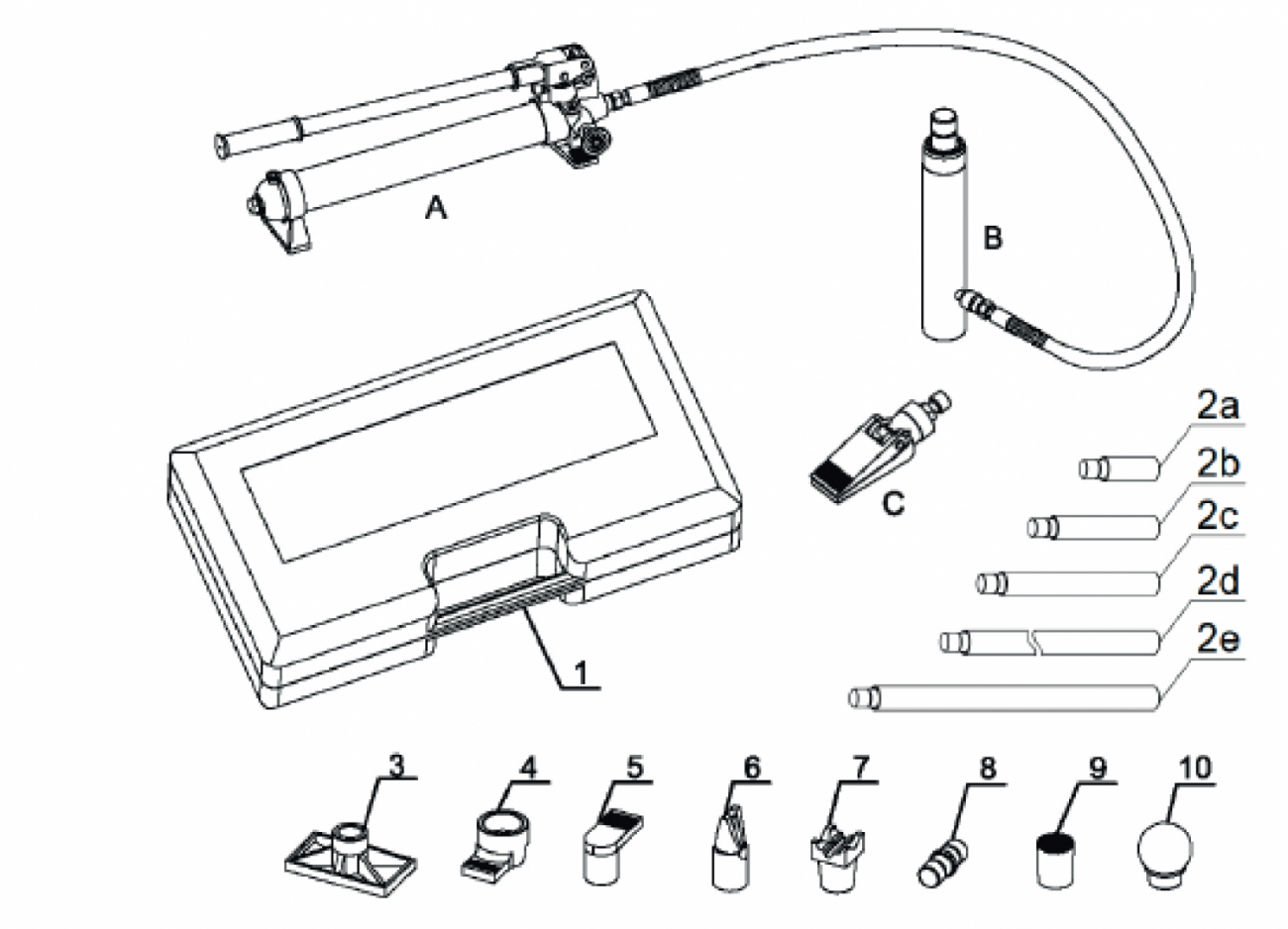 A
B
C
2a
2b
2c
2d
2e
1
3
4
5
6
7
8
9
10